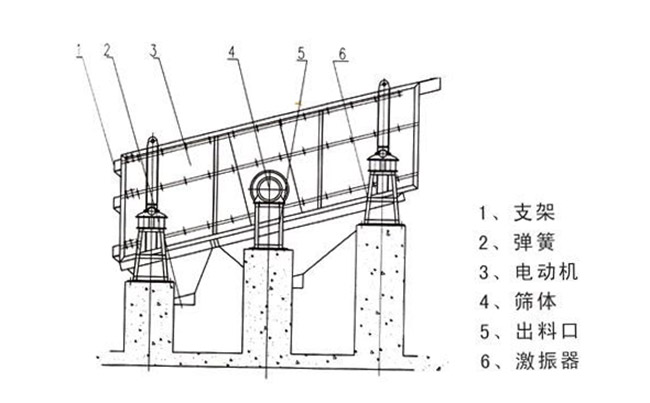 1 2 3 4 5 6

1、支架
2、弹簧
3、电动机
4、筛体
5、出料口
6、激振器